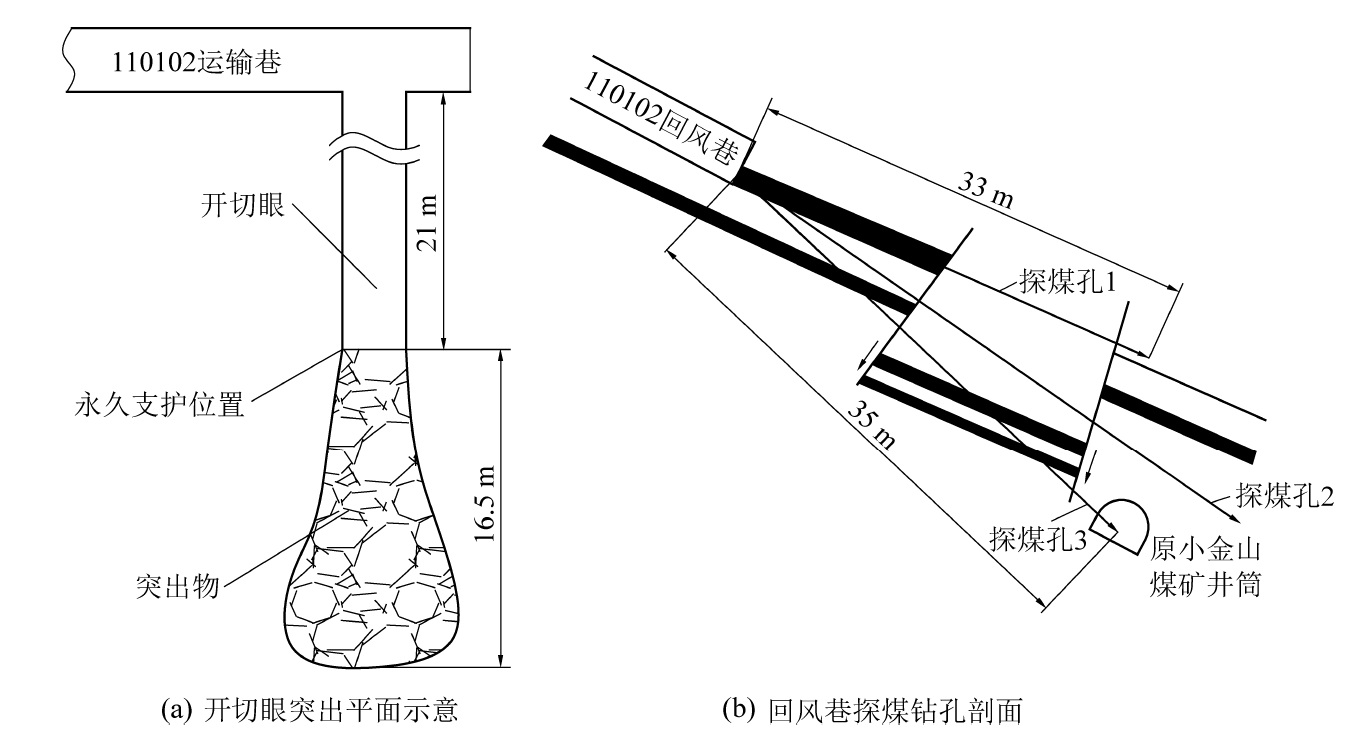 110102运输巷

开切眼

21 m

永久支护位置

16.5 m

突出物

(a) 开切眼突出平面示意

110102回风巷

33 m

探煤孔1

35 m

探煤孔2

探煤孔3

原小金山煤矿井筒

(b) 回风巷探煤钻孔剖面