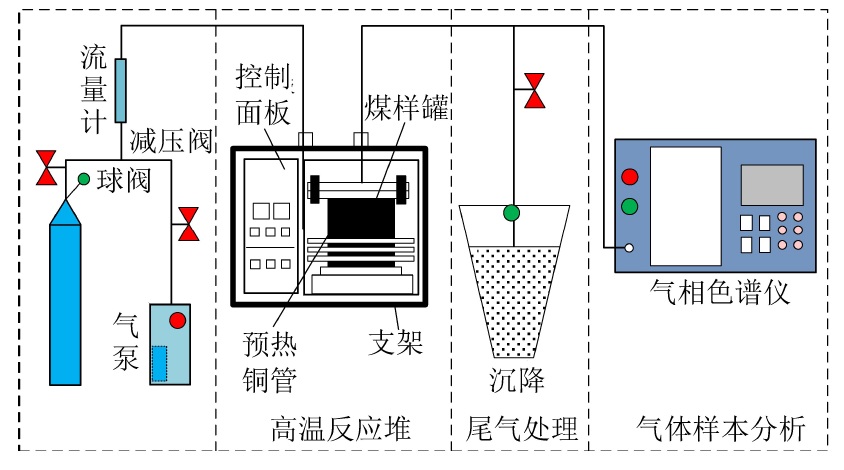 流量计

减压阀

球阀

气泵

控制面板

煤样罐

预热铜管

支架

高温反应堆

沉降

尾气处理

气相色谱仪

气体样本分析