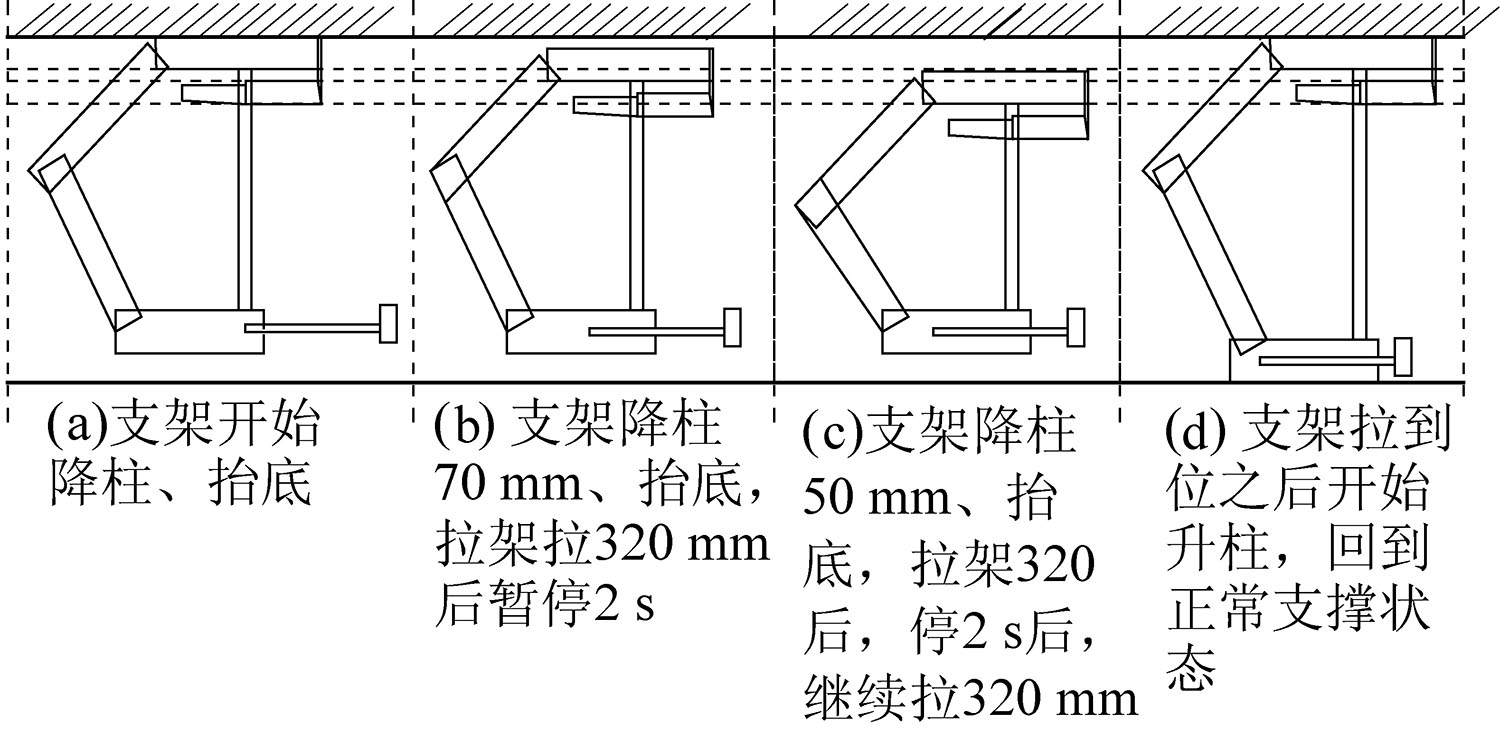 (a)支架开始降柱、抬底

(b) 支架降柱70 mm、抬底，拉架拉320 mm后暂停2 s

(c)支架降柱50 mm、抬底，拉架320后，停2 s后，继续拉320 mm

(d) 支架拉到位之后开始升柱，回到正常支撑状态